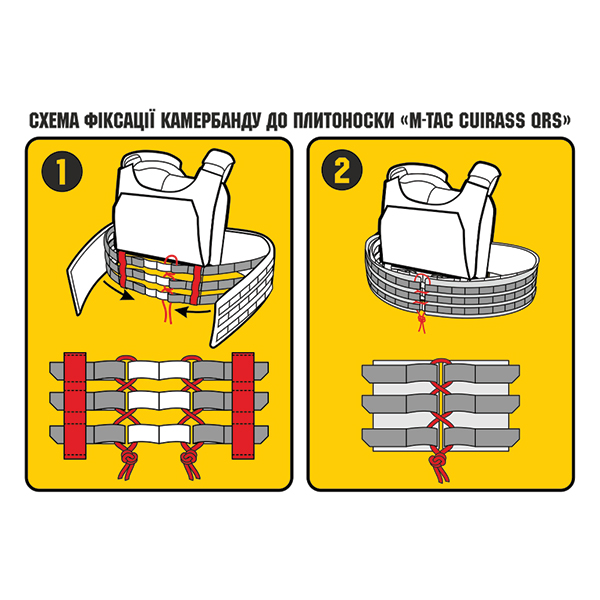 СХЕМА ФІКСАЦІЇ КАМЕРБАНДУ ДО ПЛИТОНОСКИ «M-TAC CUIRASS QRS»

1

2